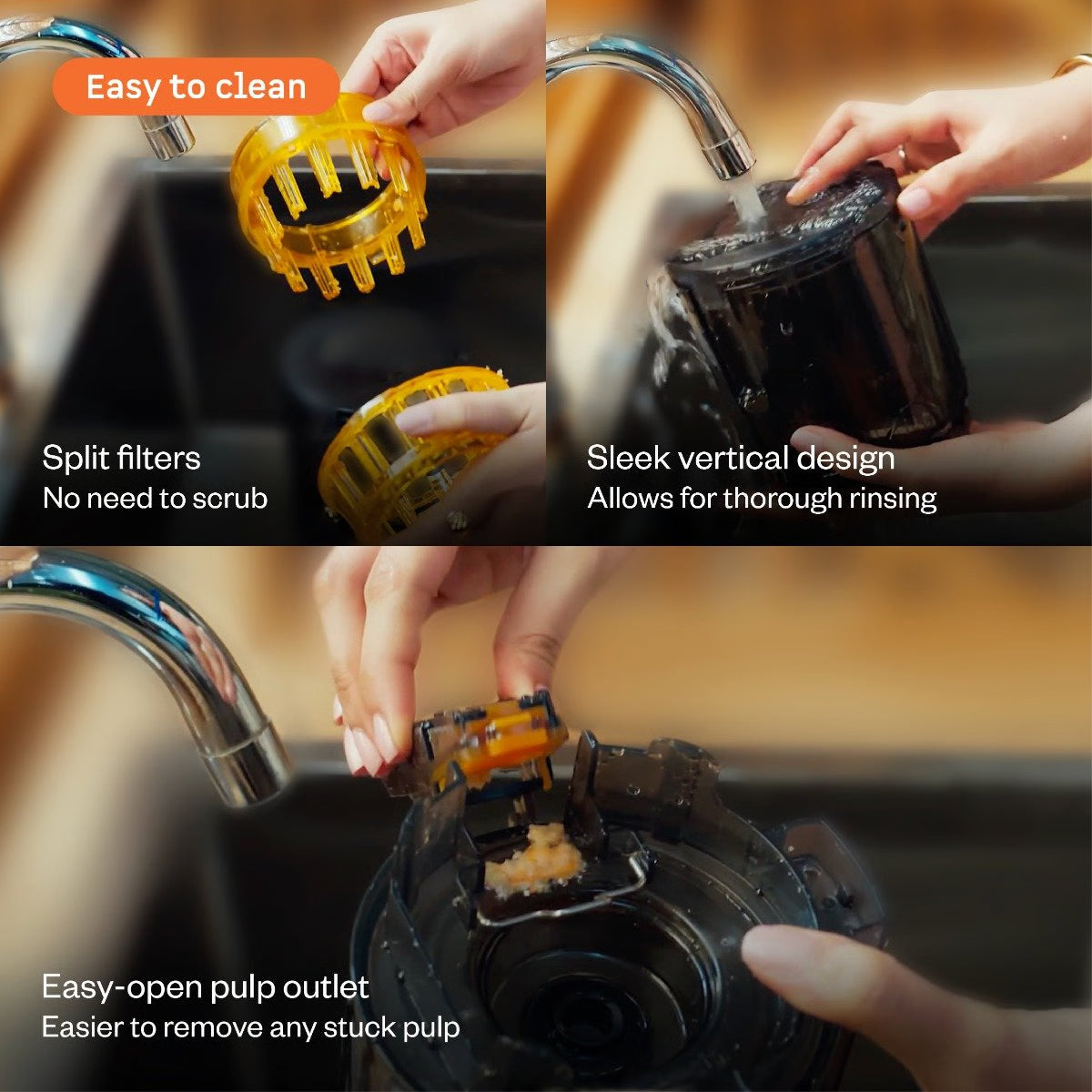 Easy to clean

Split filters
No need to scrub

Sleek vertical design
Allows for thorough rinsing

Easy-open pulp outlet
Easier to remove any stuck pulp